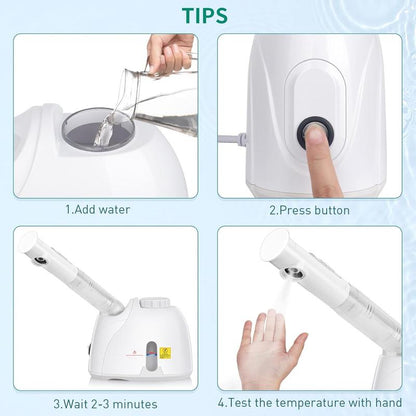 TIPS

1.Add water

2.Press button

3.Wait 2-3 minutes

4.Test the temperature with hand