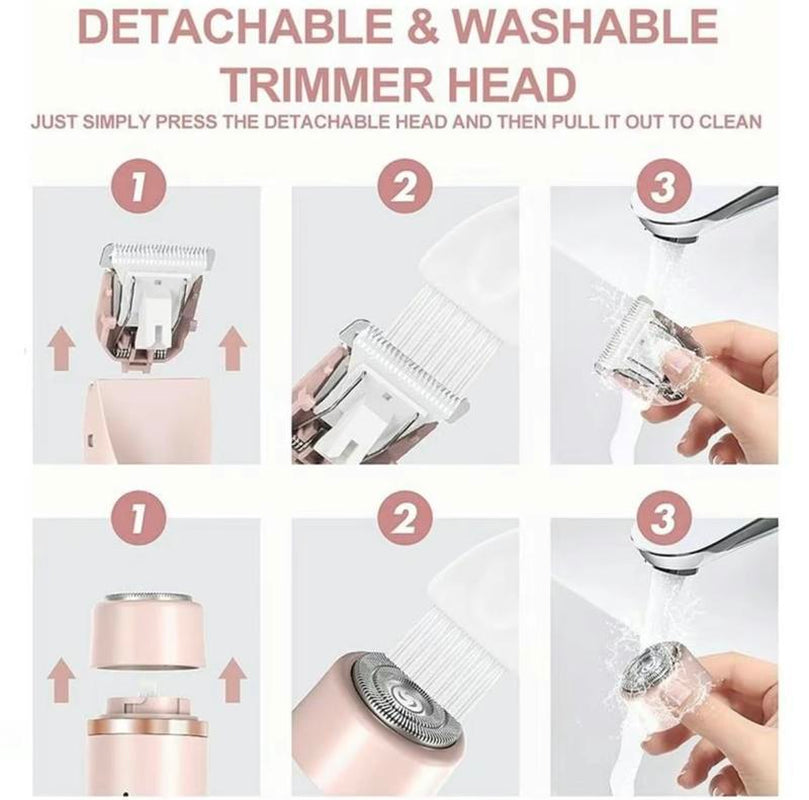 DETACHABLE & WASHABLE TRIMMER HEAD

JUST SIMPLY PRESS THE DETACHABLE HEAD AND THEN PULL IT OUT TO CLEAN

1

2

3

1

2

3